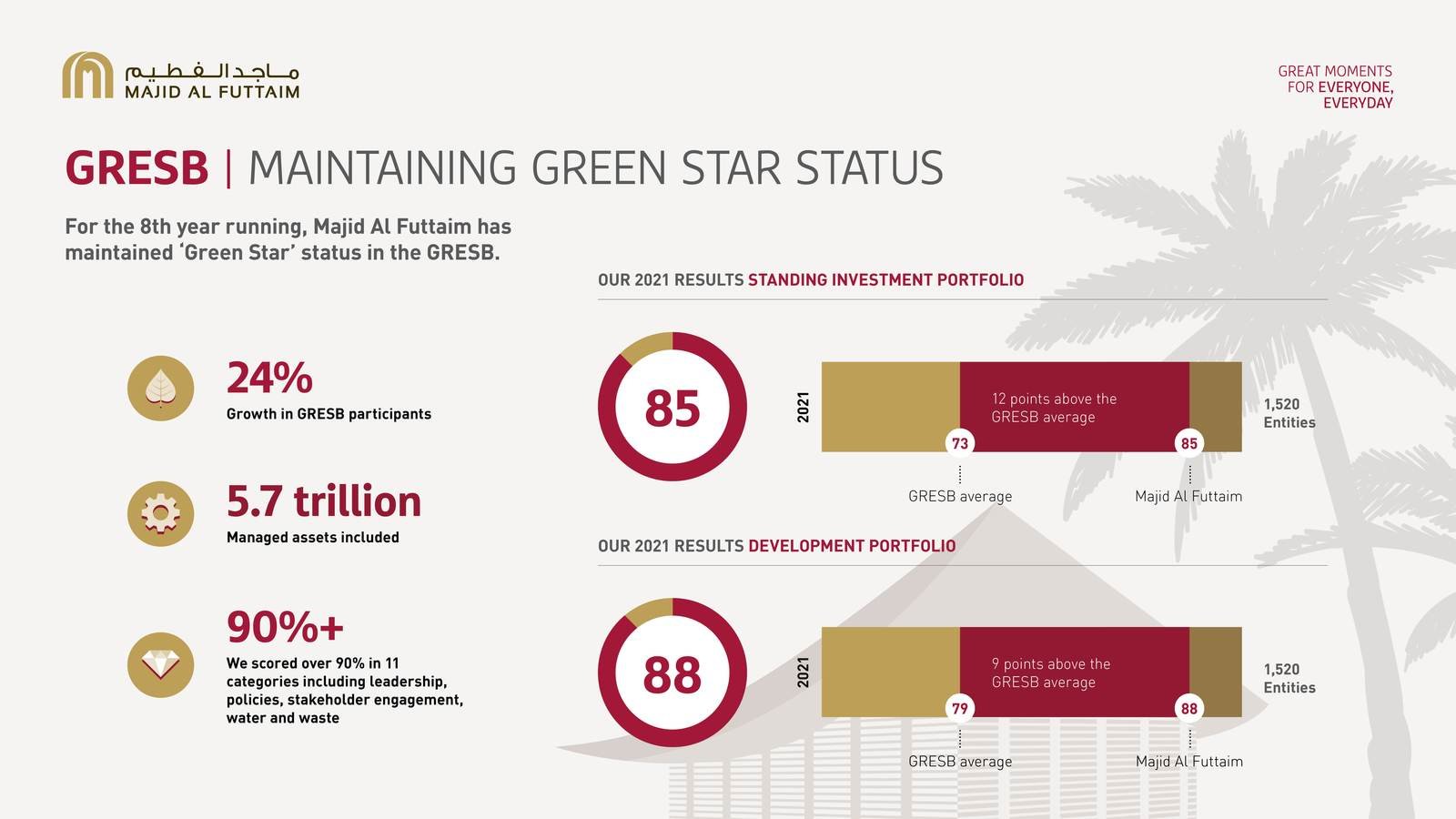 ماجد الفطيم
MAJID AL FUTTAIM

GREAT MOMENTS FOR EVERYONE, EVERYDAY

GRESB | MAINTAINING GREEN STAR STATUS

For the 8th year running, Majid Al Futtaim has maintained 'Green Star' status in the GRESB.

24%
Growth in GRESB participants

5.7 trillion
Managed assets included

90%+
We scored over 90% in 11 categories including leadership, policies, stakeholder engagement, water and waste

OUR 2021 RESULTS STANDING INVESTMENT PORTFOLIO

85

2021

12 points above the GRESB average

73

85

1,520 Entities

GRESB average

Majid Al Futtaim

OUR 2021 RESULTS DEVELOPMENT PORTFOLIO

88

2021

9 points above the GRESB average

79

88

1,520 Entities

GRESB average

Majid Al Futtaim